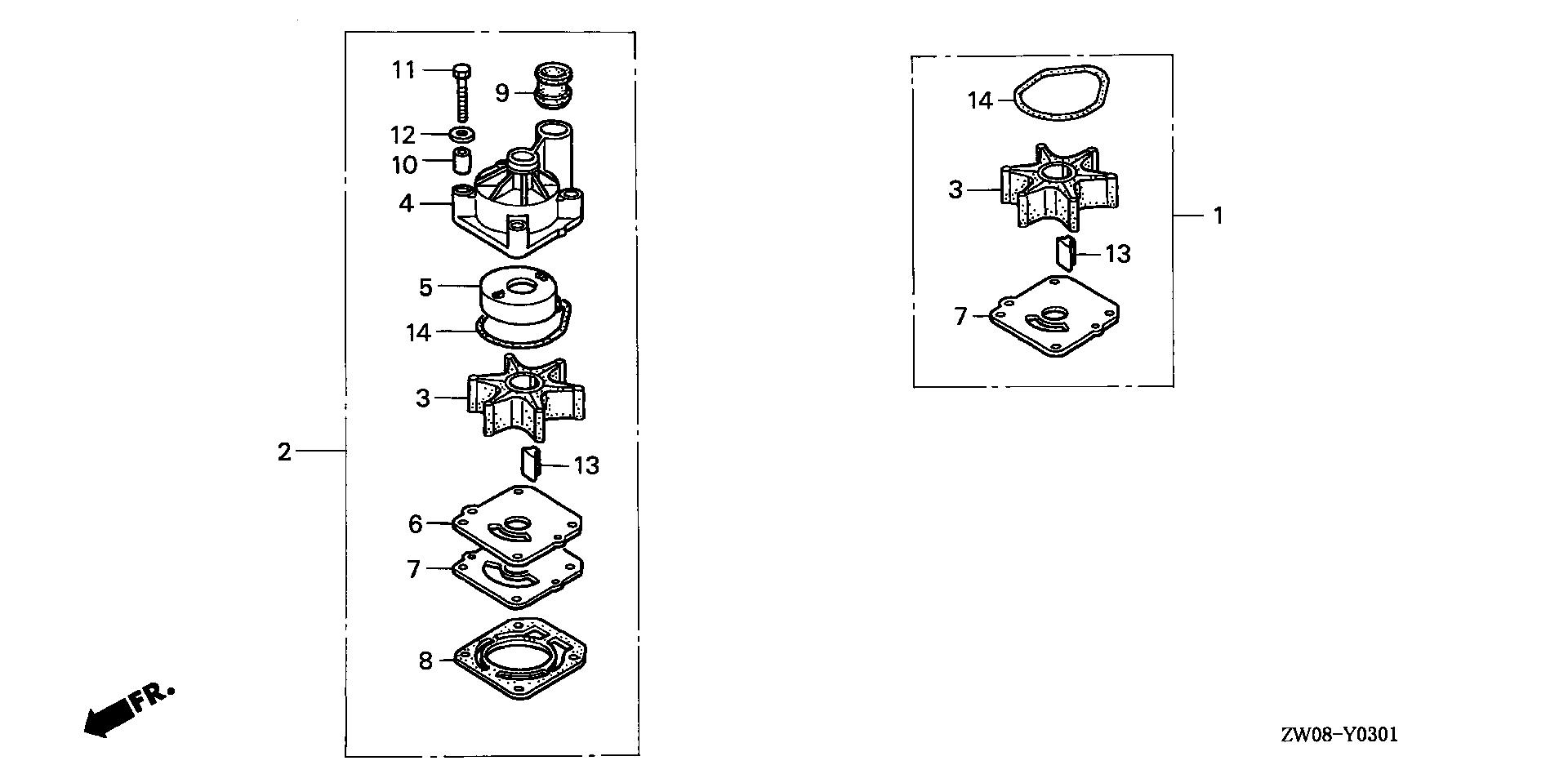 11
9
12
10
4
5
14
3
2
13
6
7
8
FR.
14
3
1
13
7
ZW08-Y0301